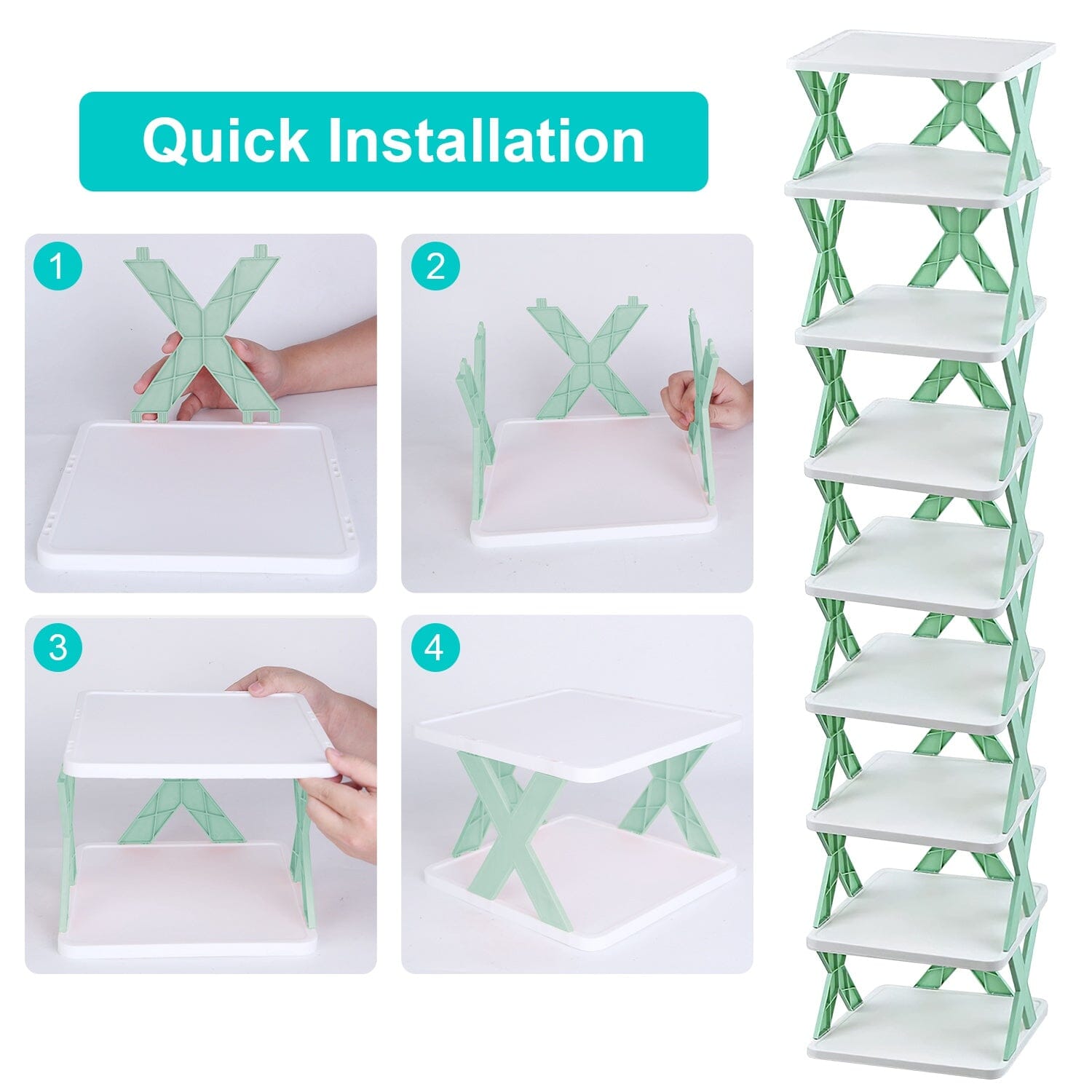 Quick Installation

1

2

3

4