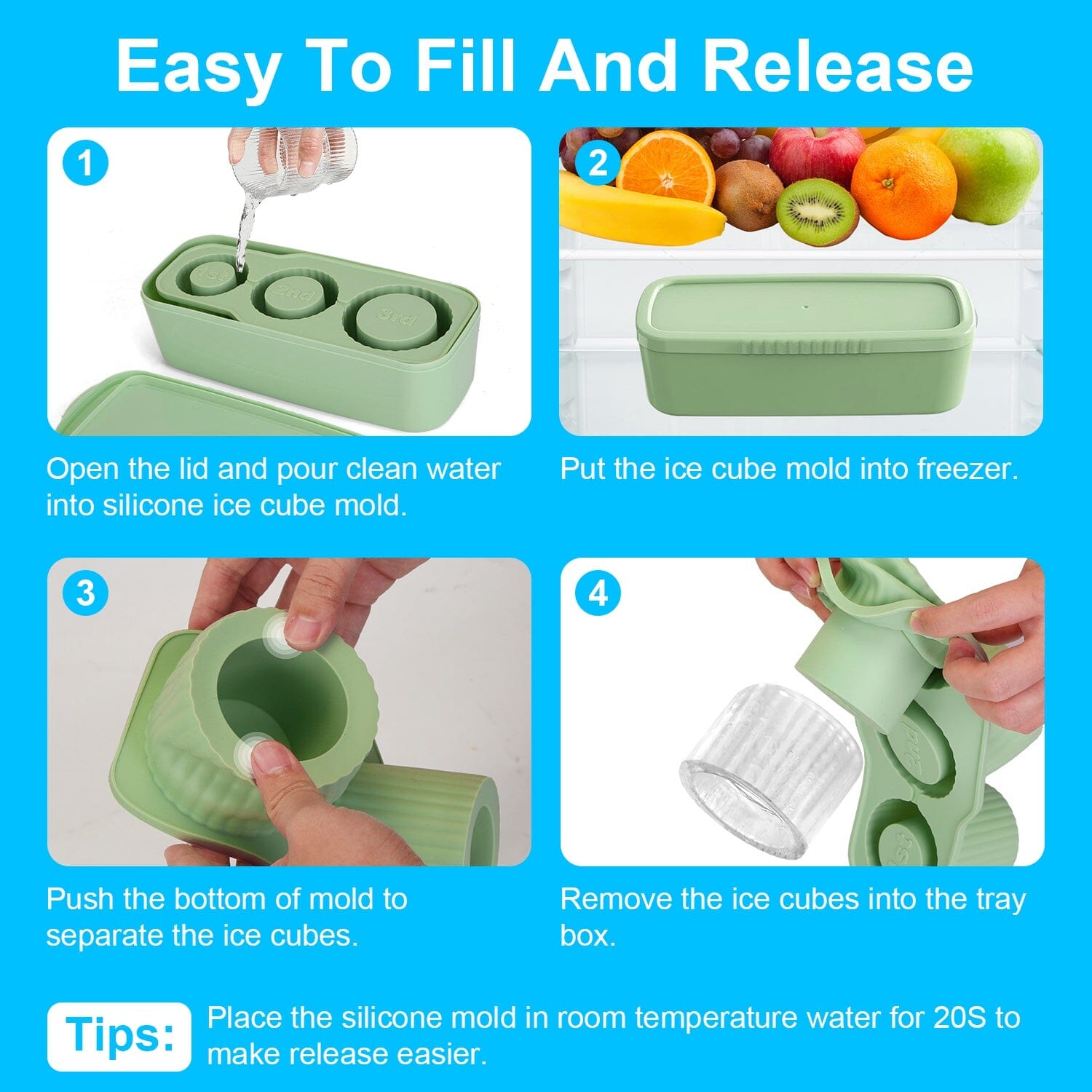 Easy To Fill And Release

1

1st

2nd

3rd

Open the lid and pour clean water into silicone ice cube mold.

2

Put the ice cube mold into freezer.

3

Push the bottom of mold to separate the ice cubes.

4

2nd

1st

Remove the ice cubes into the tray box.

Tips:

Place the silicone mold in room temperature water for 20S to make release easier.